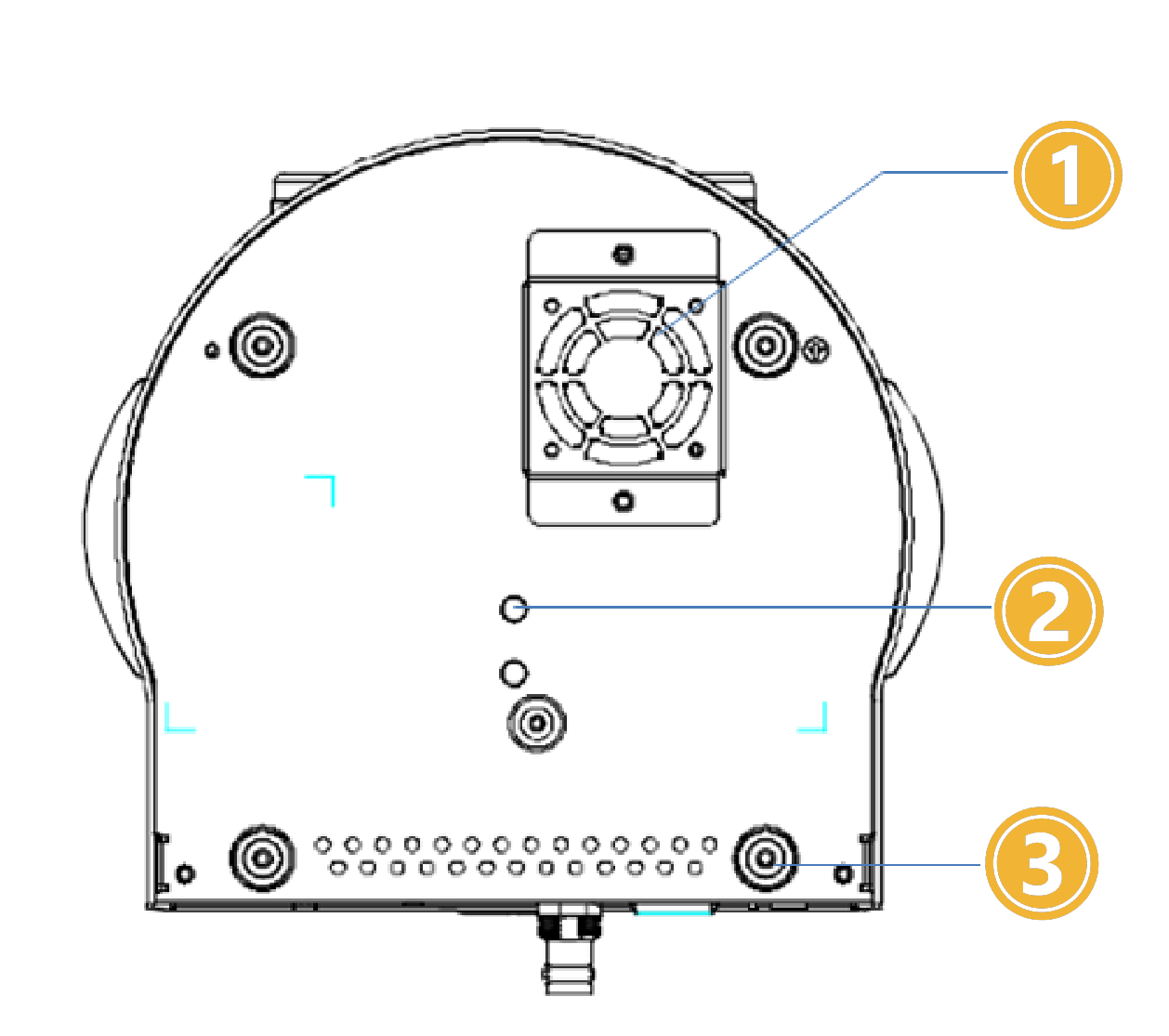 1
2
3