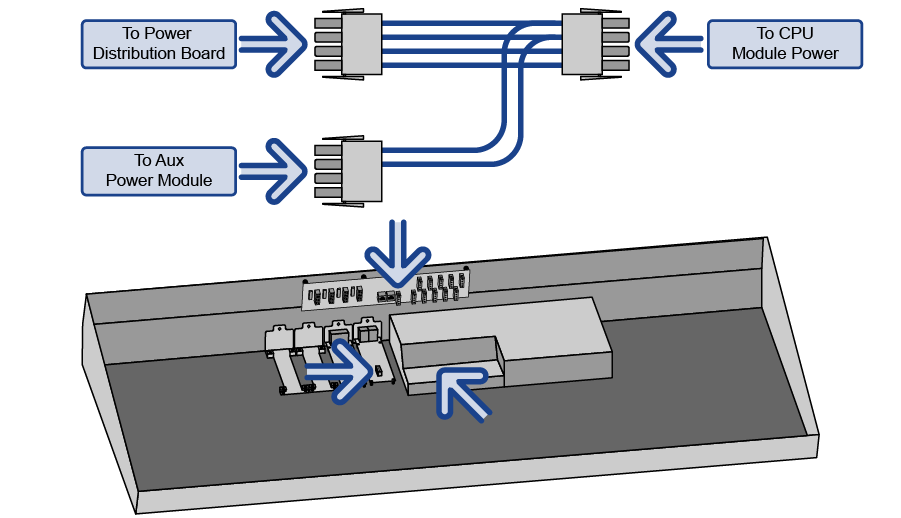 To Power Distribution Board

To CPU Module Power

To Aux Power Module