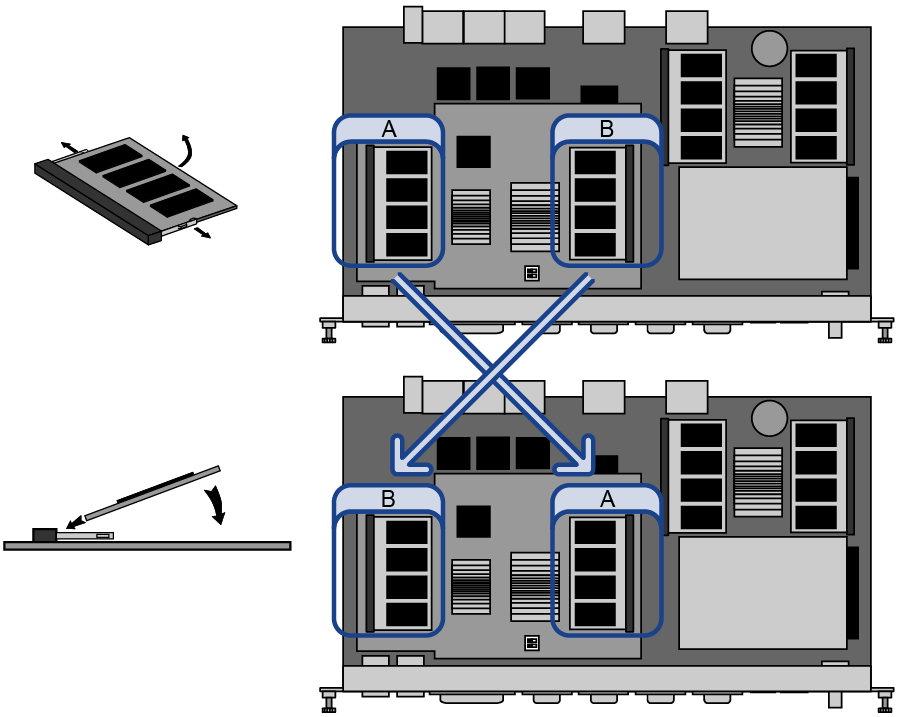 A
B
B
A